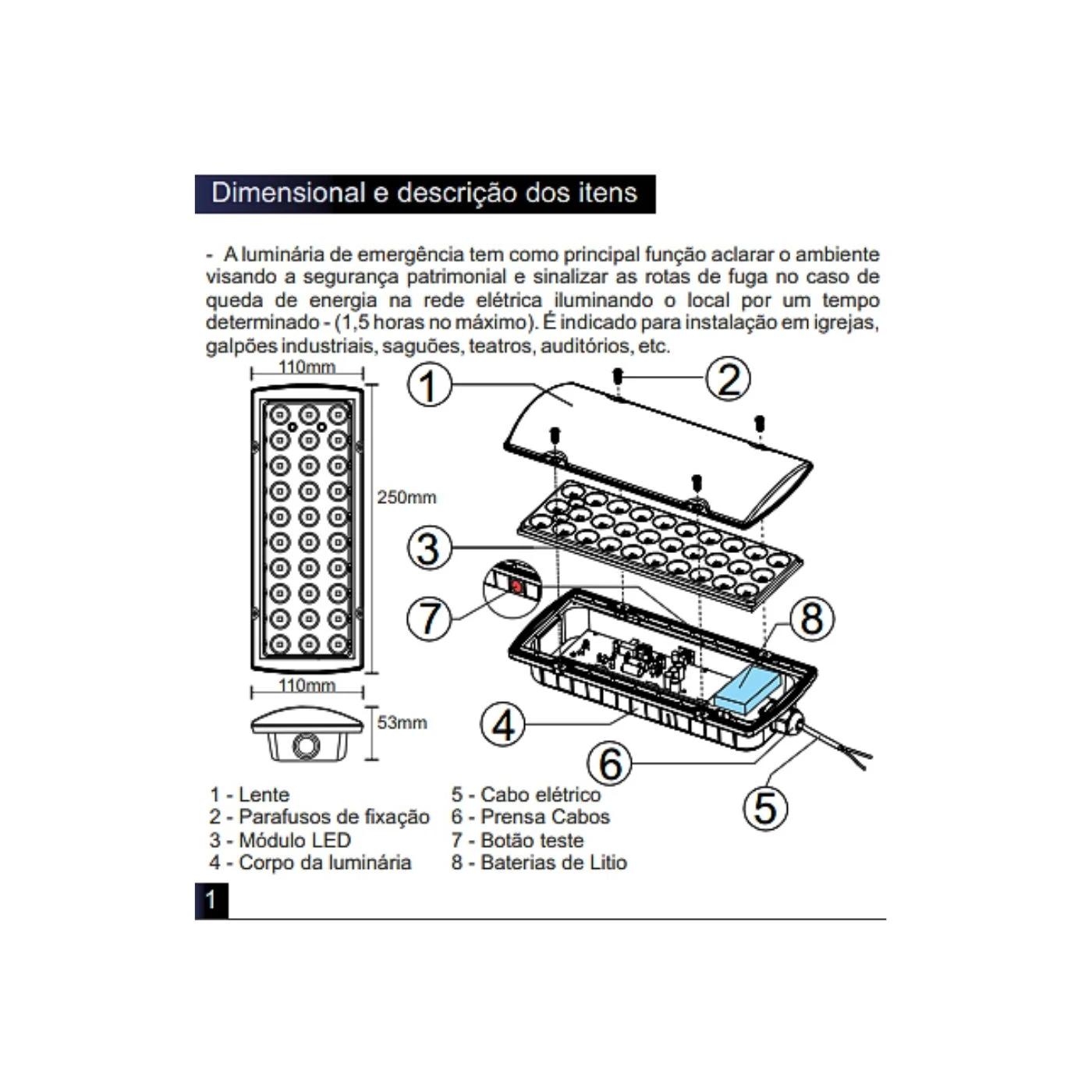 Dimensional e descrição dos itens

- A luminária de emergência tem como principal função aclarar o ambiente visando a segurança patrimonial e sinalizar as rotas de fuga no caso de queda de energia na rede elétrica iluminando o local por um tempo determinado - (1,5 horas no máximo). É indicado para instalação em igrejas, galpões industriais, saguões, teatros, auditórios, etc.

110mm

250mm

110mm

53mm

1

2

3

7

8

4

6

5

1 - Lente
2 - Parafusos de fixação
3 - Módulo LED
4 - Corpo da luminária

5 - Cabo elétrico
6 - Prensa Cabos
7 - Botão teste
8 - Baterias de Litio

1