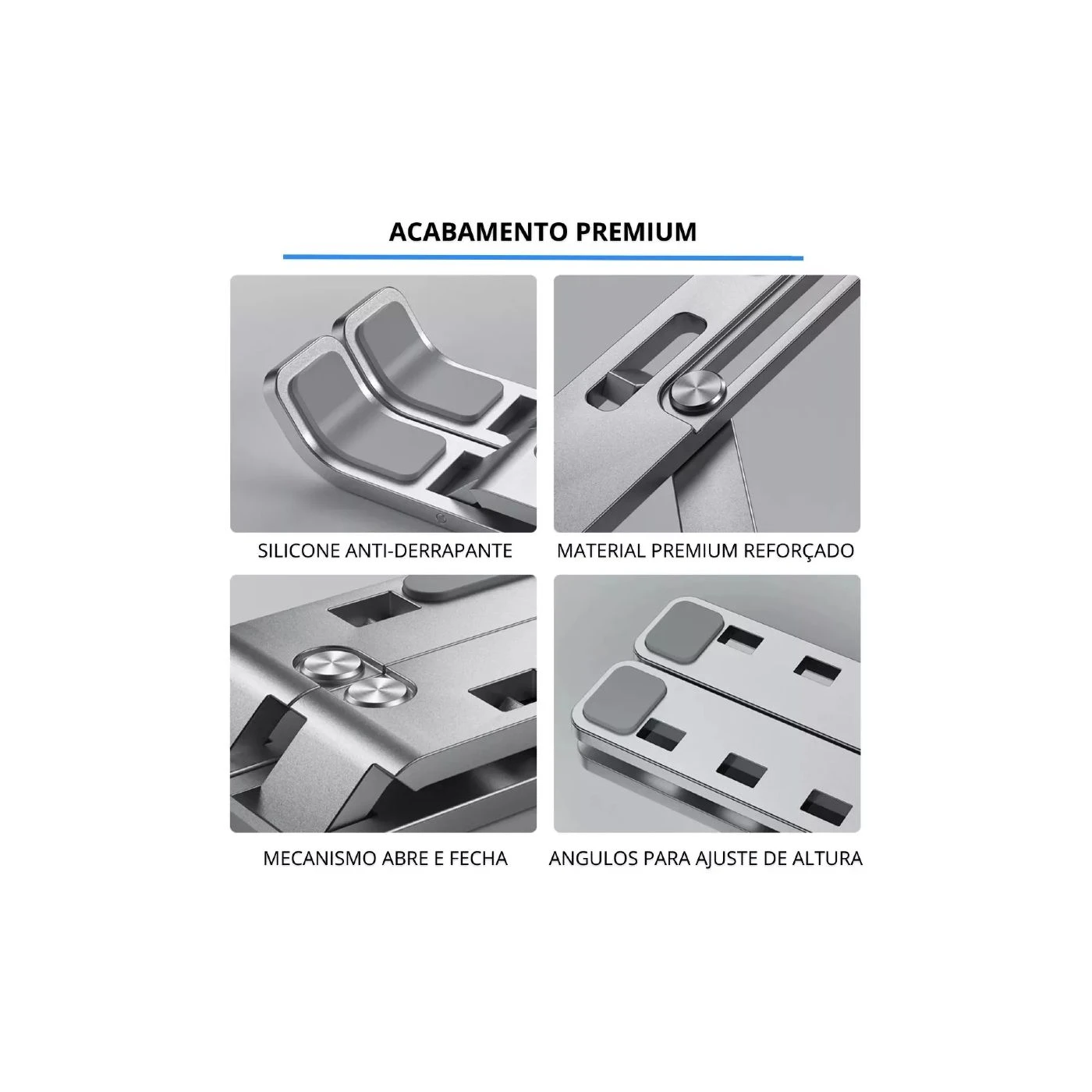 ACABAMENTO PREMIUM

SILICONE ANTI-DERRAPANTE

MATERIAL PREMIUM REFORÇADO

MECANISMO ABRE E FECHA

ANGULOS PARA AJUSTE DE ALTURA